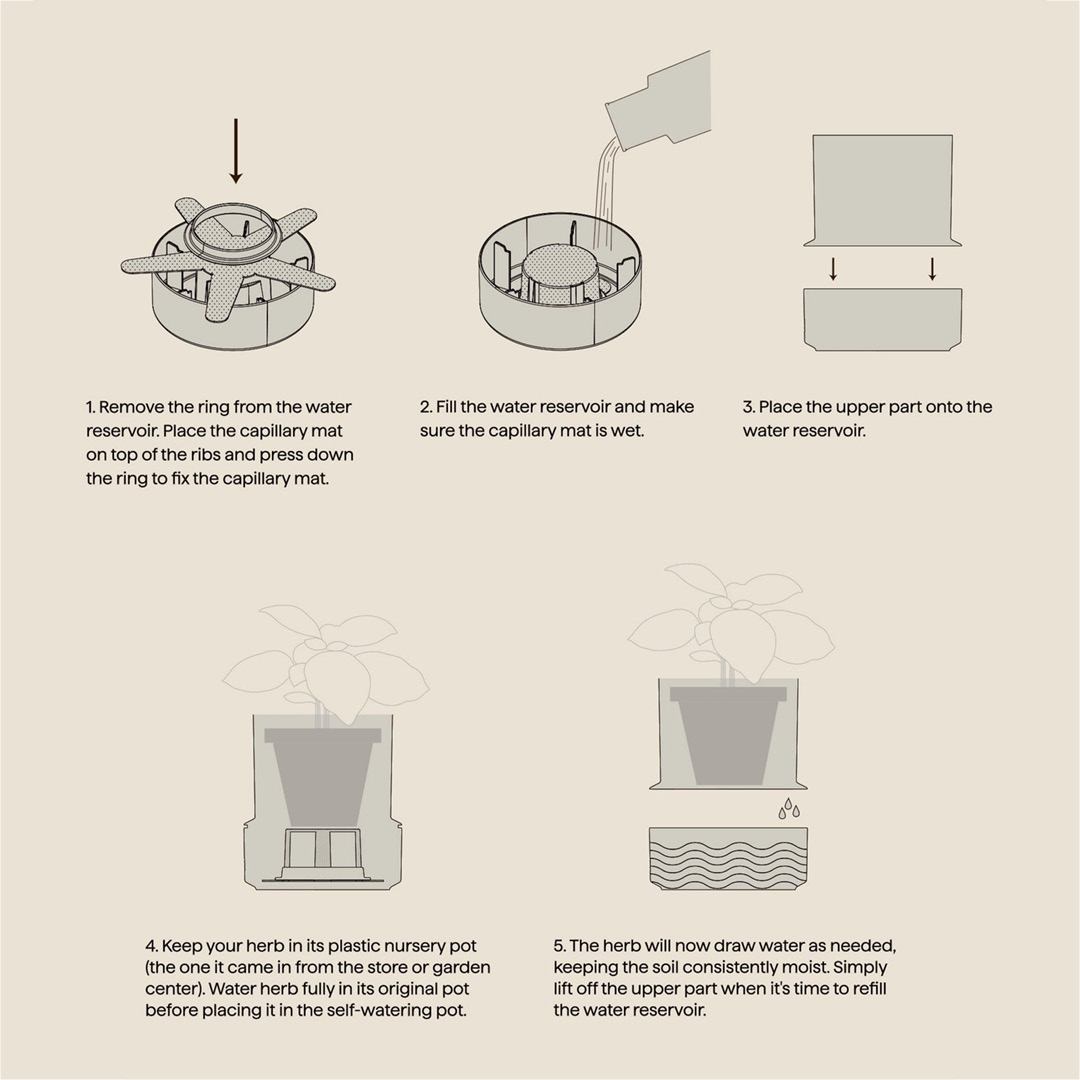 1. Remove the ring from the water reservoir. Place the capillary mat on top of the ribs and press down the ring to fix the capillary mat.

2. Fill the water reservoir and make sure the capillary mat is wet.

3. Place the upper part onto the water reservoir.

4. Keep your herb in its plastic nursery pot (the one it came in from the store or garden center). Water herb fully in its original pot before placing it in the self-watering pot.

5. The herb will now draw water as needed, keeping the soil consistently moist. Simply lift off the upper part when it's time to refill the water reservoir.